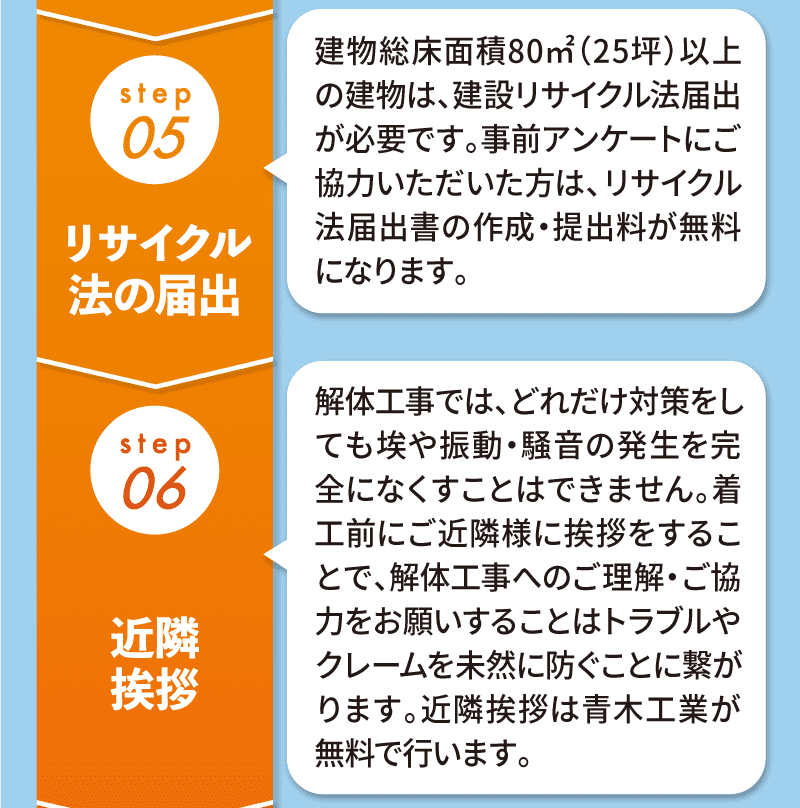 step
05

リサイクル
法の届出

建物総床面積80㎡(25坪)以上の建物は、建設リサイクル法届出が必要です。事前アンケートにご協力いただいた方は、リサイクル法届出書の作成・提出料が無料になります。

step
06

近隣
挨拶

解体工事では、どれだけ対策をしても埃や振動・騒音の発生を完全になくすことはできません。着工前にご近隣様に挨拶をすることで、解体工事へのご理解・ご協力をお願いすることはトラブルやクレームを未然に防ぐことに繋がります。近隣挨拶は青木工業が無料で行います。